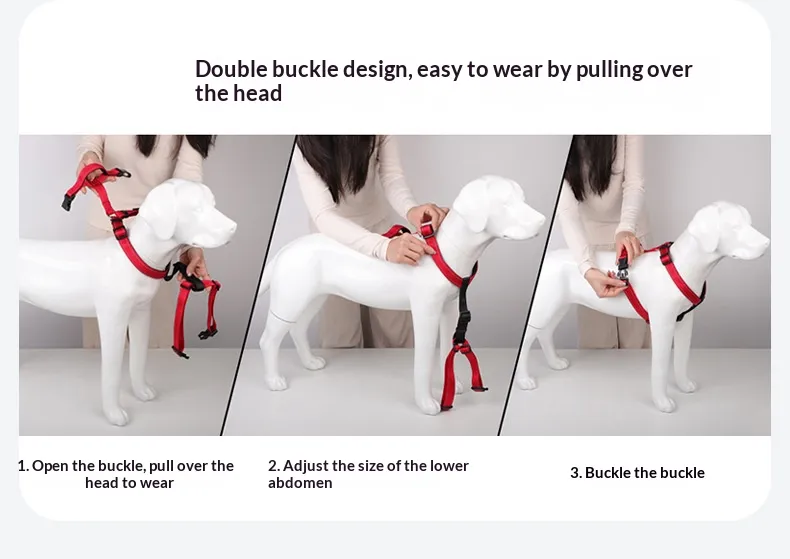 Double buckle design, easy to wear by pulling over the head

1. Open the buckle, pull over the head to wear

2. Adjust the size of the lower abdomen

3. Buckle the buckle