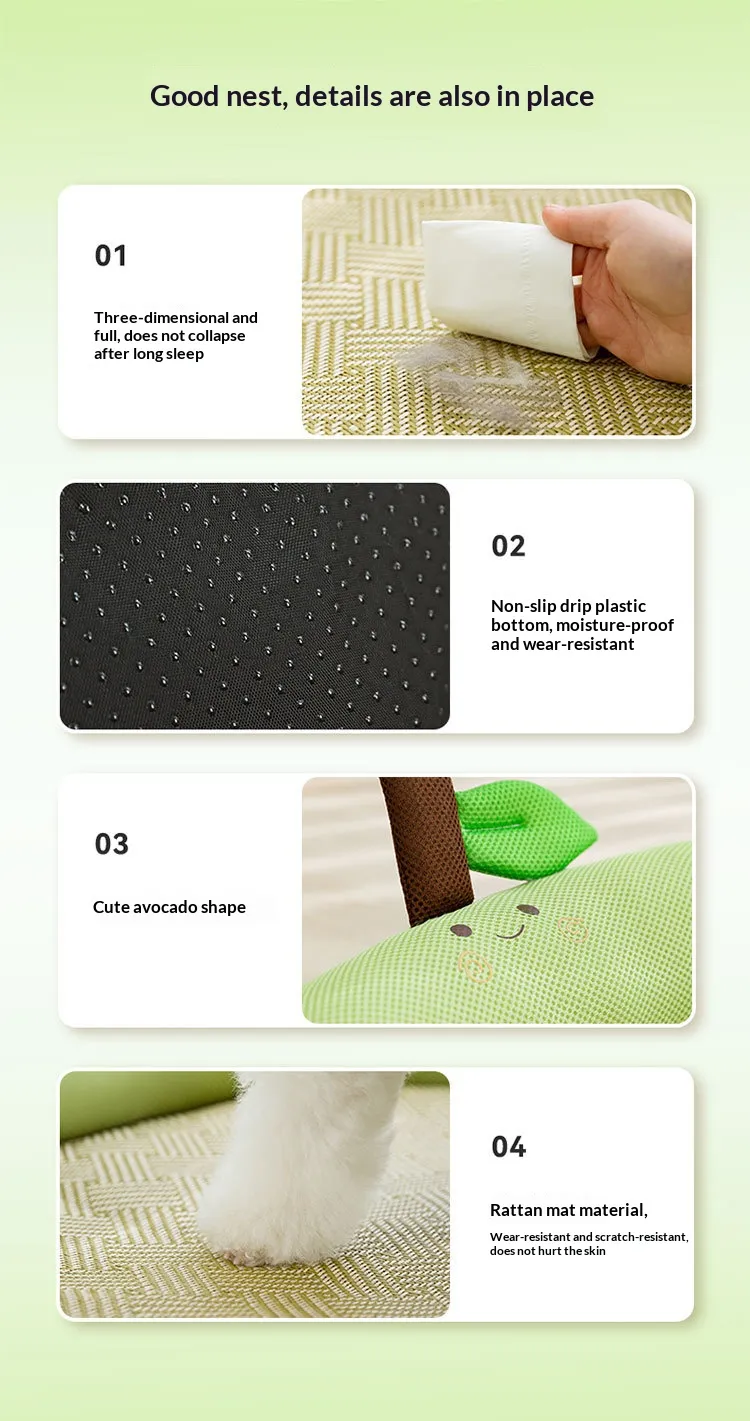 Good nest, details are also in place

01

Three-dimensional and full, does not collapse after long sleep

02

Non-slip drip plastic bottom, moisture-proof and wear-resistant

03

Cute avocado shape

04

Rattan mat material,

Wear-resistant and scratch-resistant, does not hurt the skin