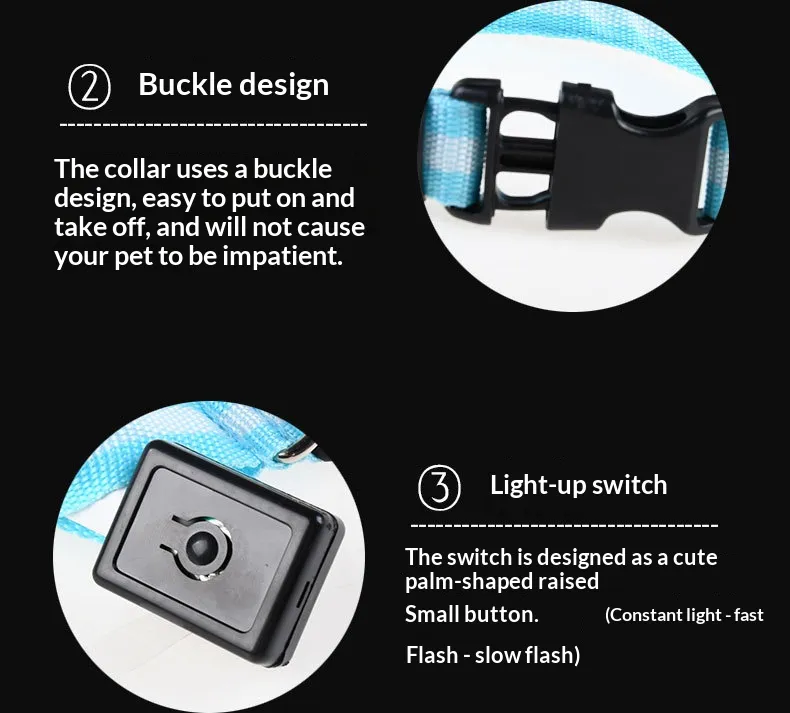 ② Buckle design

The collar uses a buckle design, easy to put on and take off, and will not cause your pet to be impatient.

③ Light-up switch

The switch is designed as a cute palm-shaped raised

Small button. (Constant light - fast

Flash - slow flash)