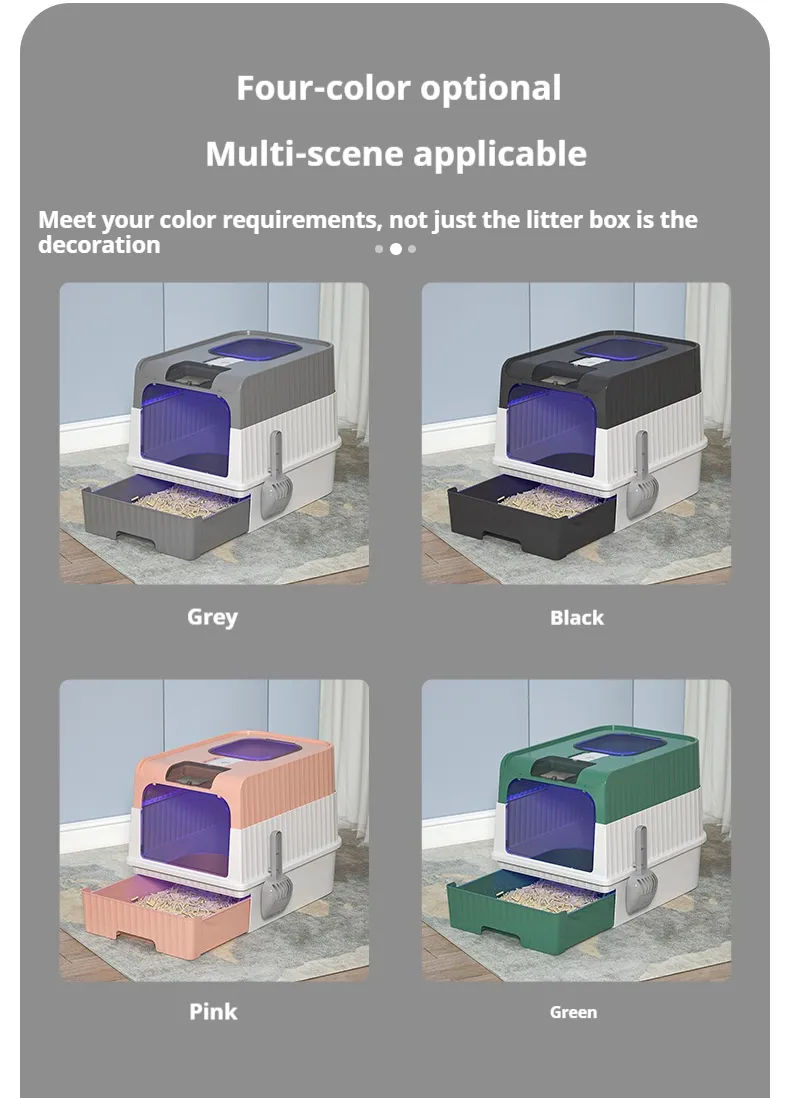 Four-color optional

Multi-scene applicable

Meet your color requirements, not just the litter box is the decoration

Grey

Black

Pink

Green