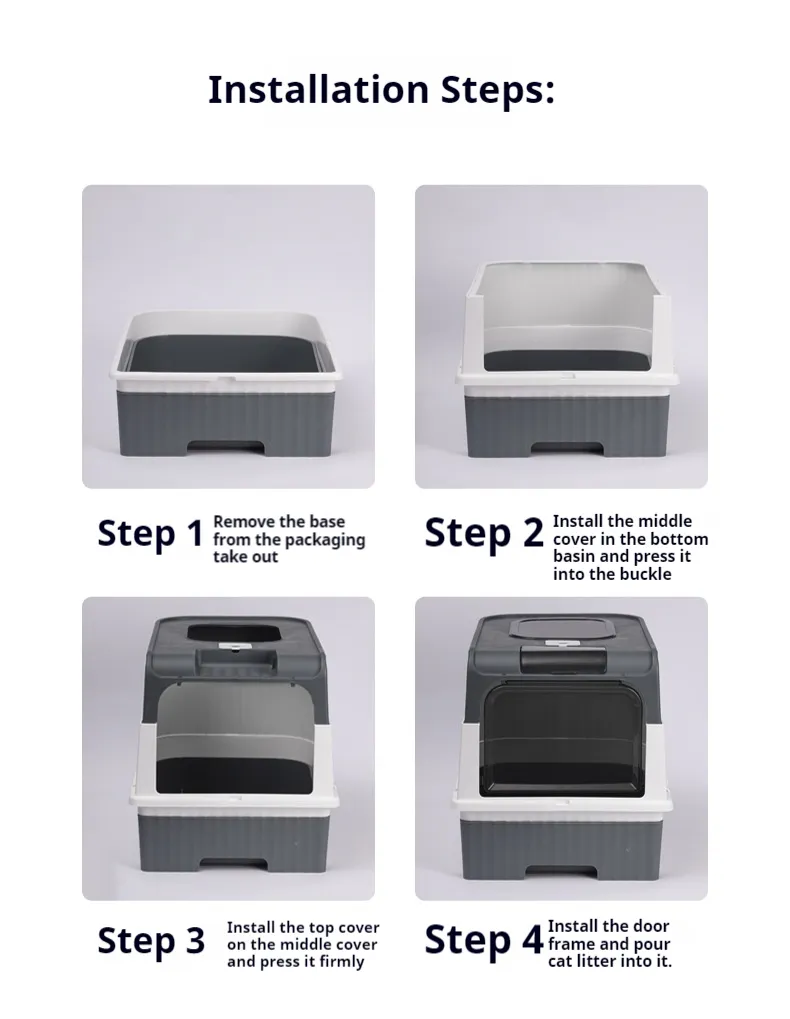 Installation Steps:

Step 1 Remove the base from the packaging take out

Step 2 Install the middle cover in the bottom basin and press it into the buckle

Step 3 Install the top cover on the middle cover and press it firmly

Step 4 Install the door frame and pour cat litter into it.