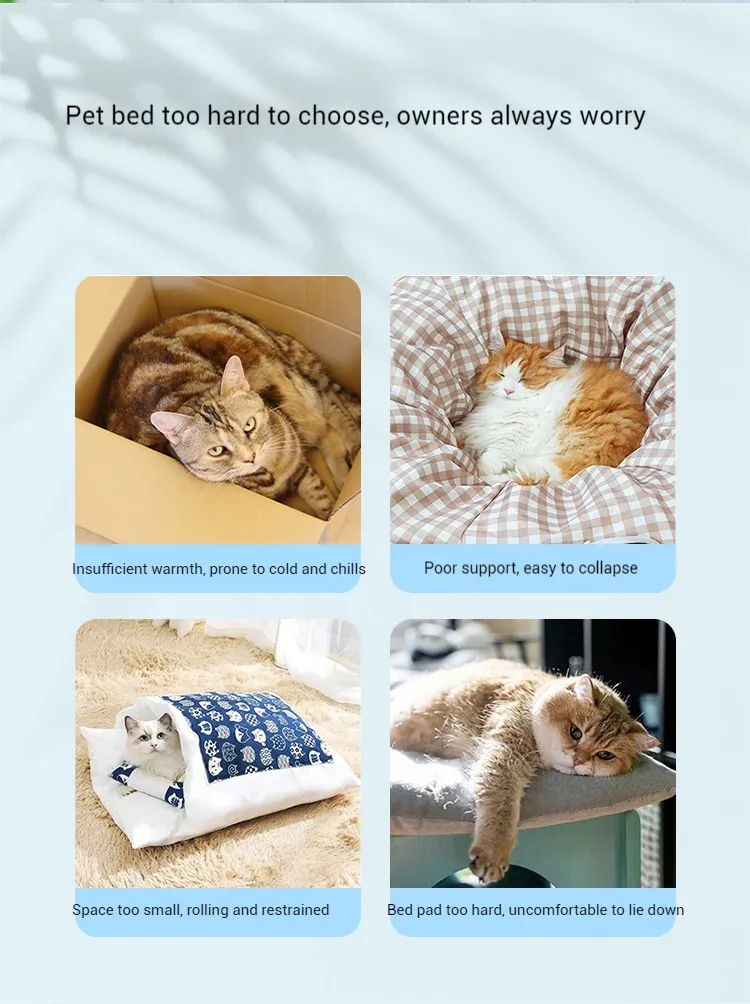 Pet bed too hard to choose, owners always worry

Insufficient warmth, prone to cold and chills

Poor support, easy to collapse

Space too small, rolling and restrained

Bed pad too hard, uncomfortable to lie down